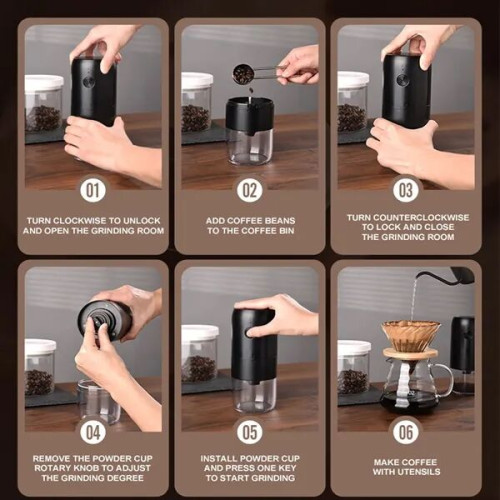 01

TURN CLOCKWISE TO UNLOCK AND OPEN THE GRINDING ROOM

02

ADD COFFEE BEANS TO THE COFFEE BIN

03

TURN COUNTERCLOCKWISE TO LOCK AND CLOSE THE GRINDING ROOM

04

REMOVE THE POWDER CUP ROTARY KNOB TO ADJUST THE GRINDING DEGREE

05

INSTALL POWDER CUP AND PRESS ONE KEY TO START GRINDING

06

MAKE COFFEE WITH UTENSILS