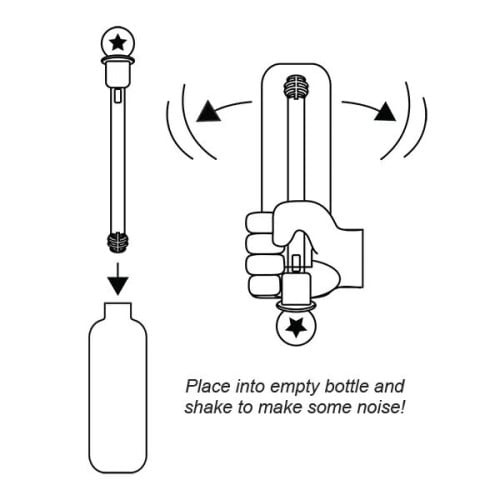 Place into empty bottle and shake to make some noise!