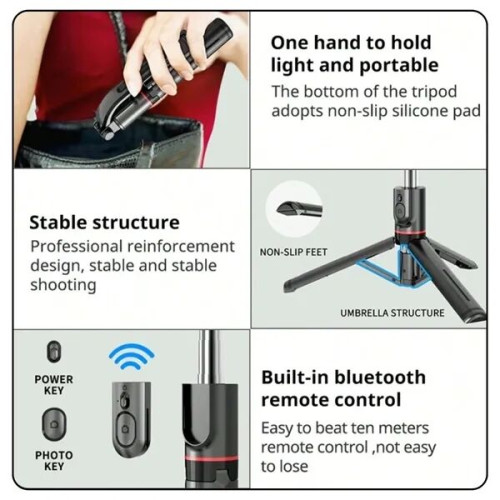 One hand to hold light and portable
The bottom of the tripod adopts non-slip silicone pad

Stable structure
Professional reinforcement design, stable and stable shooting

NON-SLIP FEET

UMBRELLA STRUCTURE

POWER KEY

PHOTO KEY

Built-in bluetooth remote control
Easy to beat ten meters remote control ,not easy to lose