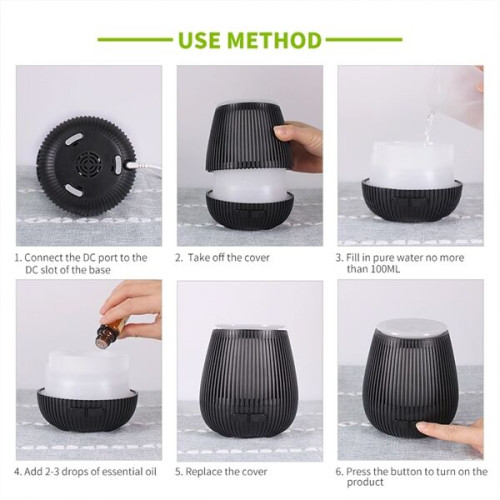 USE METHOD

1. Connect the DC port to the DC slot of the base

2. Take off the cover

3. Fill in pure water no more than 100ML

4. Add 2-3 drops of essential oil

5. Replace the cover

6. Press the button to turn on the product