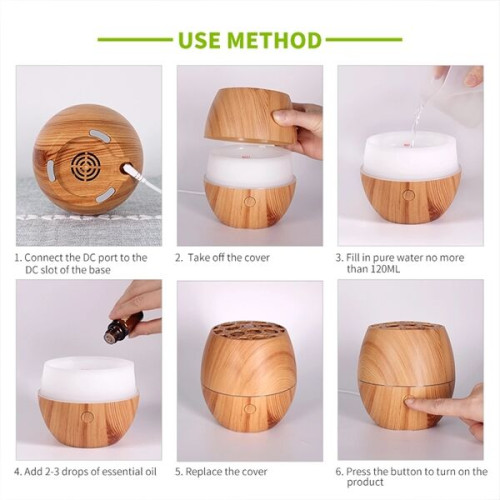 USE METHOD

1. Connect the DC port to the DC slot of the base

2. Take off the cover

3. Fill in pure water no more than 120ML

4. Add 2-3 drops of essential oil

5. Replace the cover

6. Press the button to turn on the product