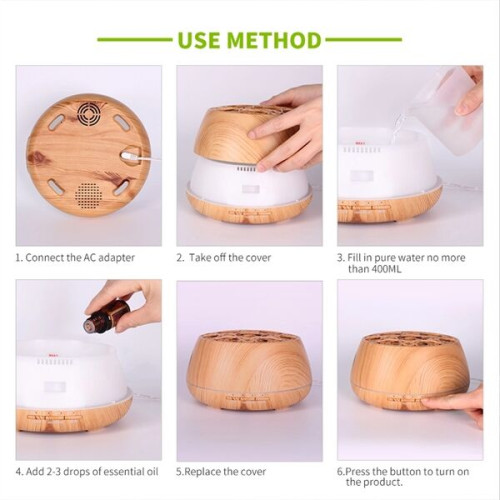 USE METHOD

1. Connect the AC adapter

2. Take off the cover

3. Fill in pure water no more than 400ML

4. Add 2-3 drops of essential oil

5.Replace the cover

6.Press the button to turn on the product.