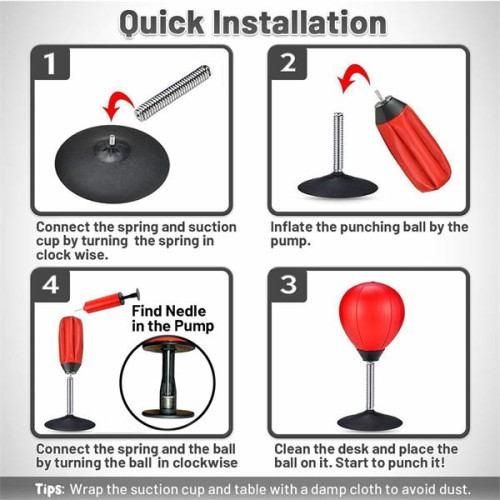 Quick Installation

1

Connect the spring and suction cup by turning the spring in clock wise.

2

Inflate the punching ball by the pump.

4

Find Nedle in the Pump

Connect the spring and the ball by turning the ball in clockwise

3

Clean the desk and place the ball on it. Start to punch it!

Tips: Wrap the suction cup and table with a damp cloth to avoid dust.